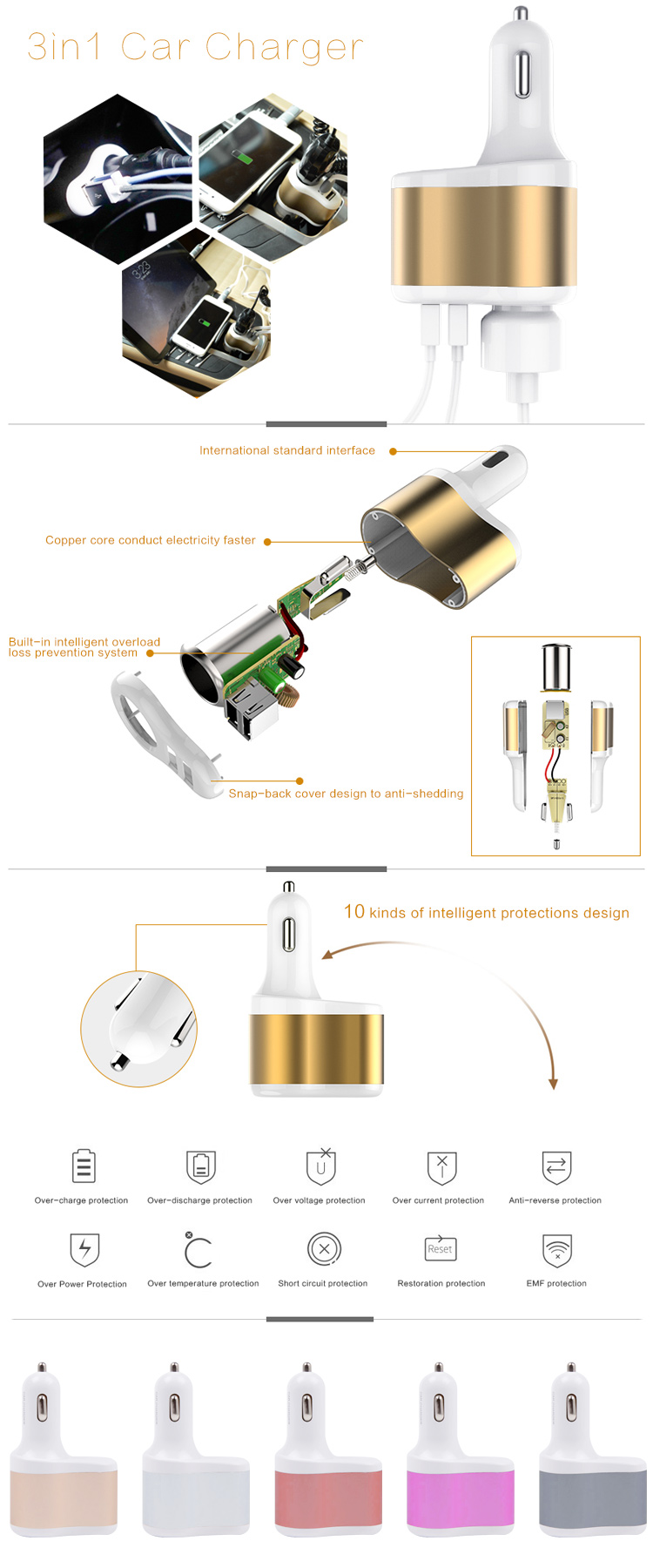 3in1 Car Charger

International standard interface

Copper core conduct electricity faster

Built-in intelligent overload loss prevention system

Snap-back cover design to anti-shedding

10 kinds of intelligent protections design

Over-charge protection

Over-discharge protection

Over voltage protection

Over current protection

Anti-reverse protection

Over Power Protection

Over temperature protection

Short circuit protection

Reset

Restoration protection

EMF protection